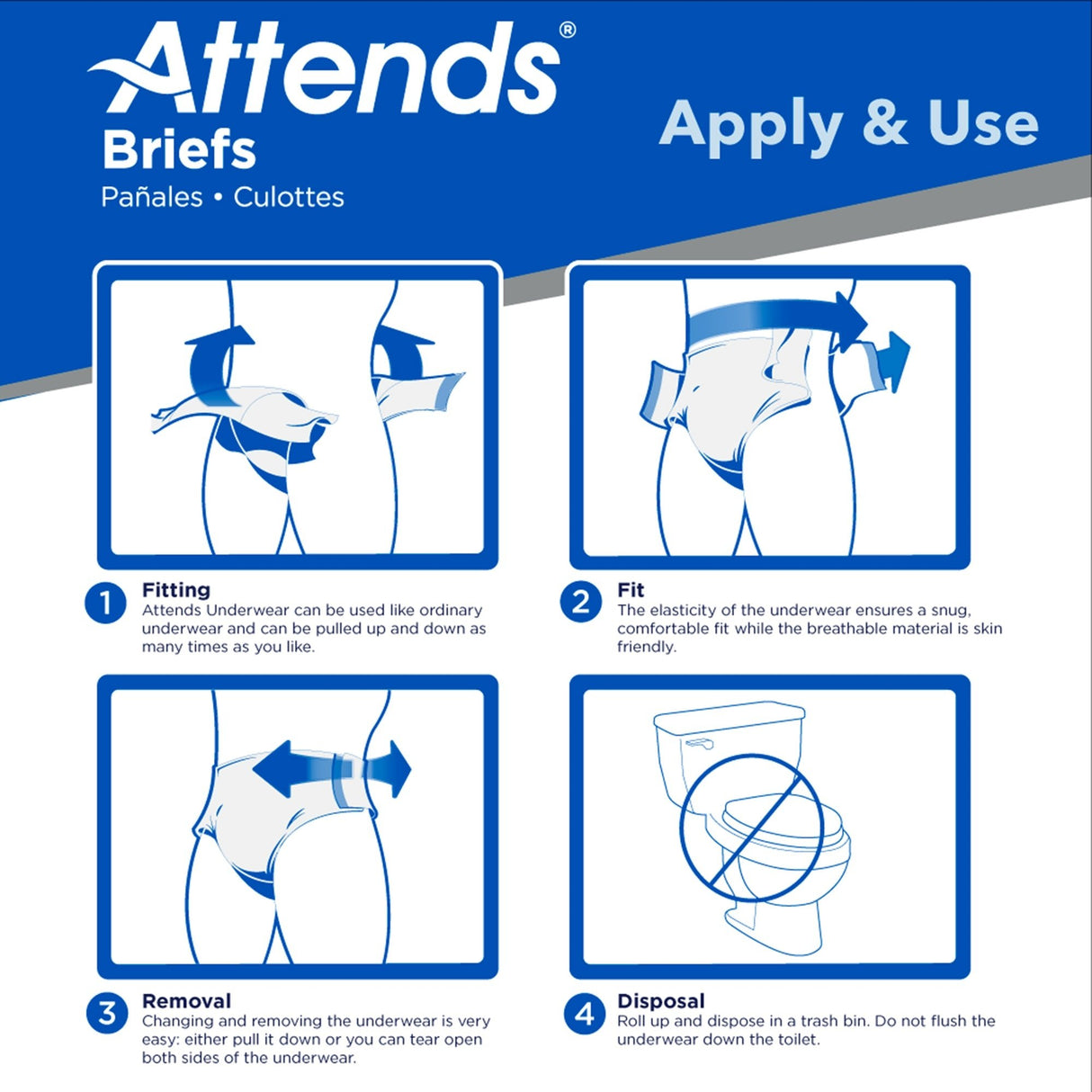 Attends®
Briefs
Pañales • Culottes

Apply & Use

1 Fitting
Attends Underwear can be used like ordinary underwear and can be pulled up and down as many times as you like.

2 Fit
The elasticity of the underwear ensures a snug, comfortable fit while the breathable material is skin friendly.

3 Removal
Changing and removing the underwear is very easy: either pull it down or you can tear open both sides of the underwear.

4 Disposal
Roll up and dispose in a trash bin. Do not flush the underwear down the toilet.