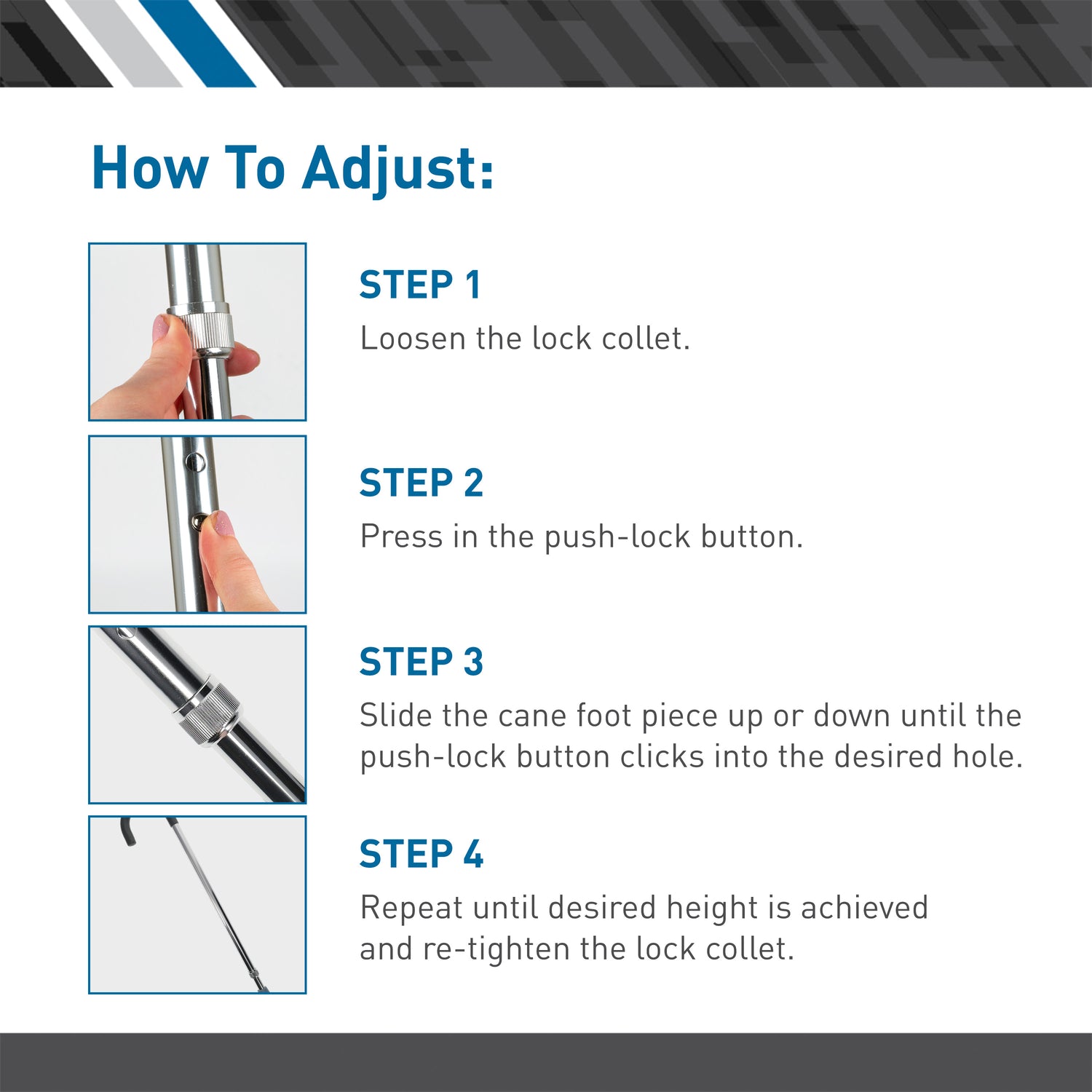 How To Adjust:

STEP 1
Loosen the lock collet.

STEP 2
Press in the push-lock button.

STEP 3
Slide the cane foot piece up or down until the push-lock button clicks into the desired hole.

STEP 4
Repeat until desired height is achieved and re-tighten the lock collet.