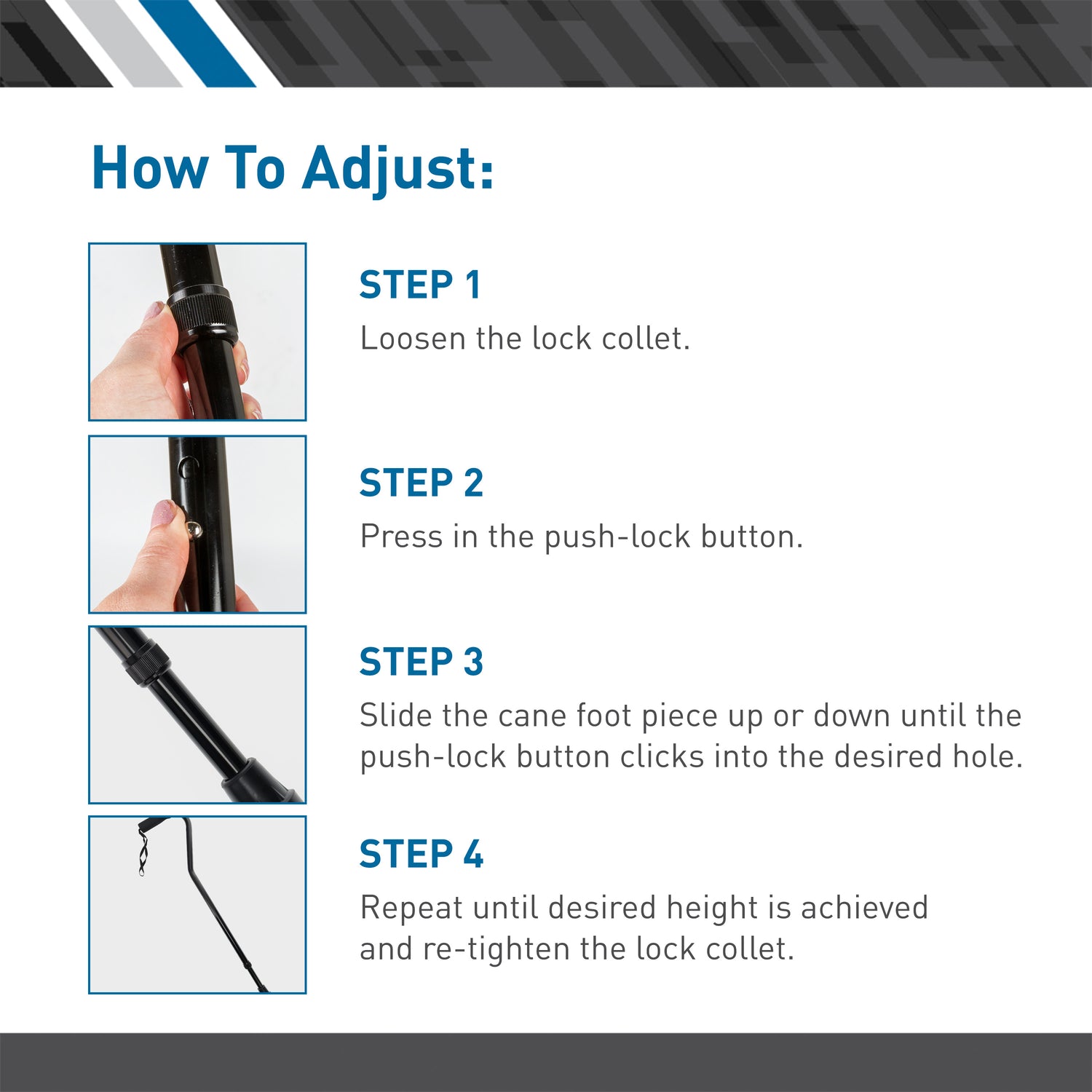 How To Adjust:

STEP 1
Loosen the lock collet.

STEP 2
Press in the push-lock button.

STEP 3
Slide the cane foot piece up or down until the push-lock button clicks into the desired hole.

STEP 4
Repeat until desired height is achieved and re-tighten the lock collet.