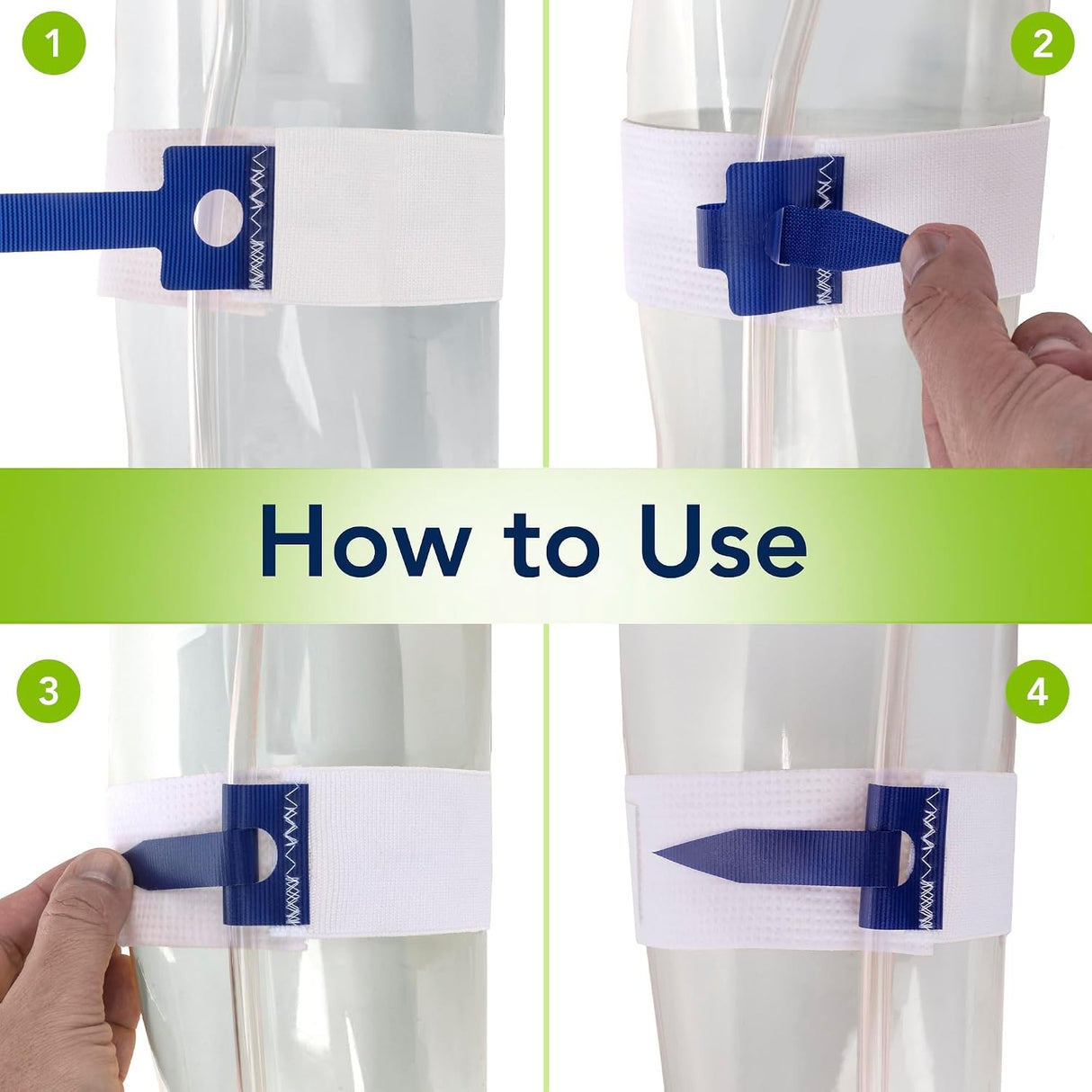 1

2

How to Use

3

4