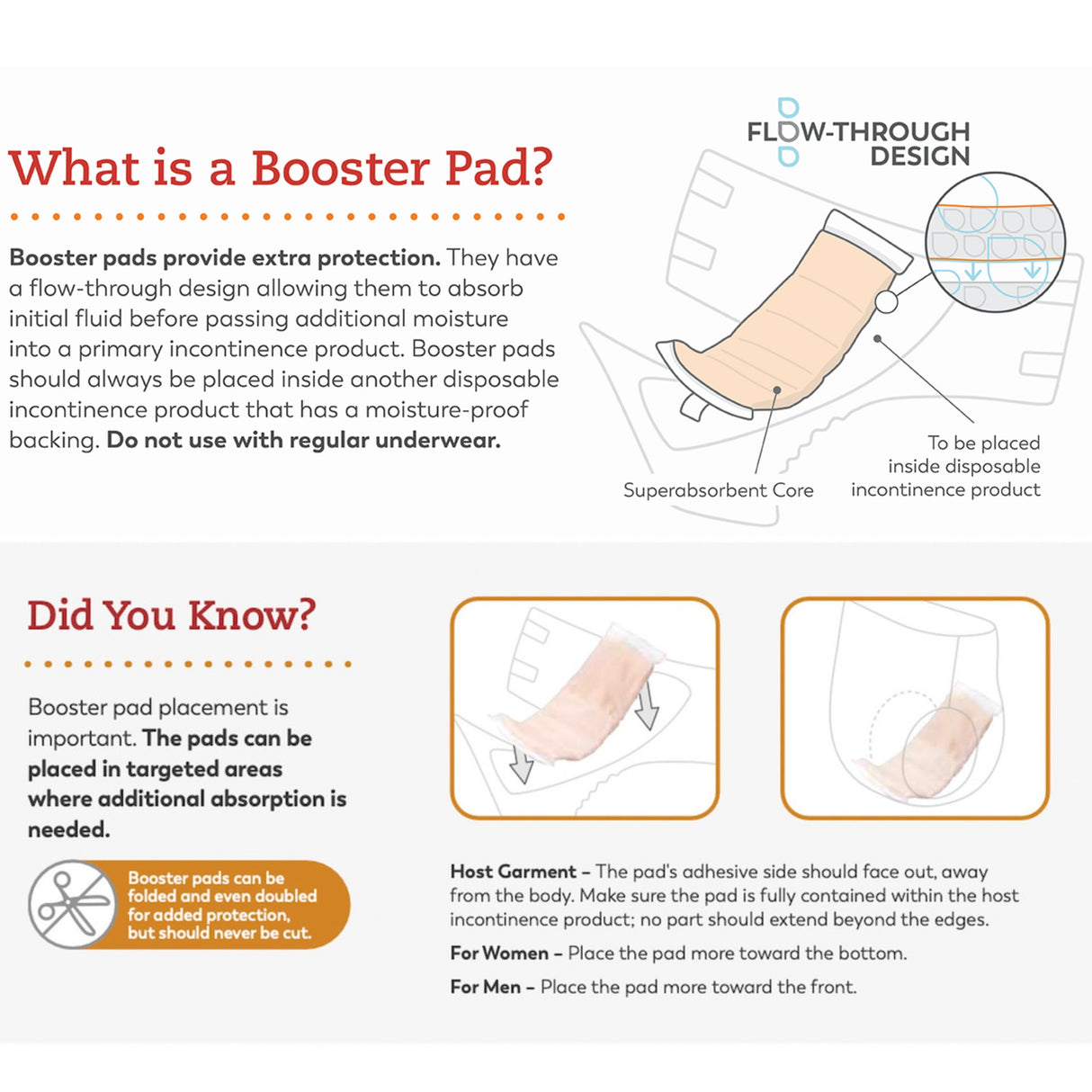 What is a Booster Pad?

Booster pads provide extra protection. They have a flow-through design allowing them to absorb initial fluid before passing additional moisture into a primary incontinence product. Booster pads should always be placed inside another disposable incontinence product that has a moisture-proof backing. Do not use with regular underwear.

FLOW-THROUGH DESIGN

Superabsorbent Core

To be placed inside disposable incontinence product

Did You Know?

Booster pad placement is important. The pads can be placed in targeted areas where additional absorption is needed.

Booster pads can be folded and even doubled for added protection, but should never be cut.

Host Garment – The pad's adhesive side should face out, away from the body. Make sure the pad is fully contained within the host incontinence product; no part should extend beyond the edges.

For Women – Place the pad more toward the bottom.

For Men – Place the pad more toward the front.