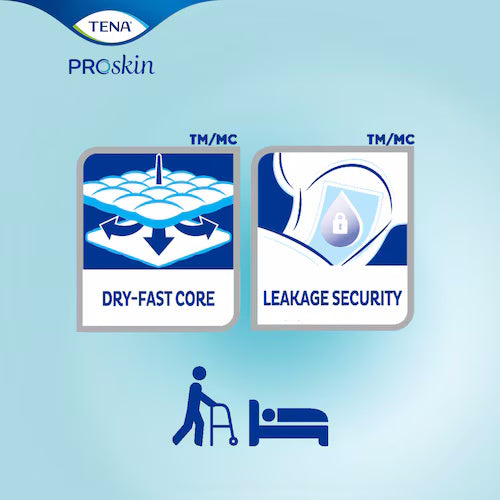 TENA
PROskin

TM/MC
DRY-FAST CORE

TM/MC
LEAKAGE SECURITY