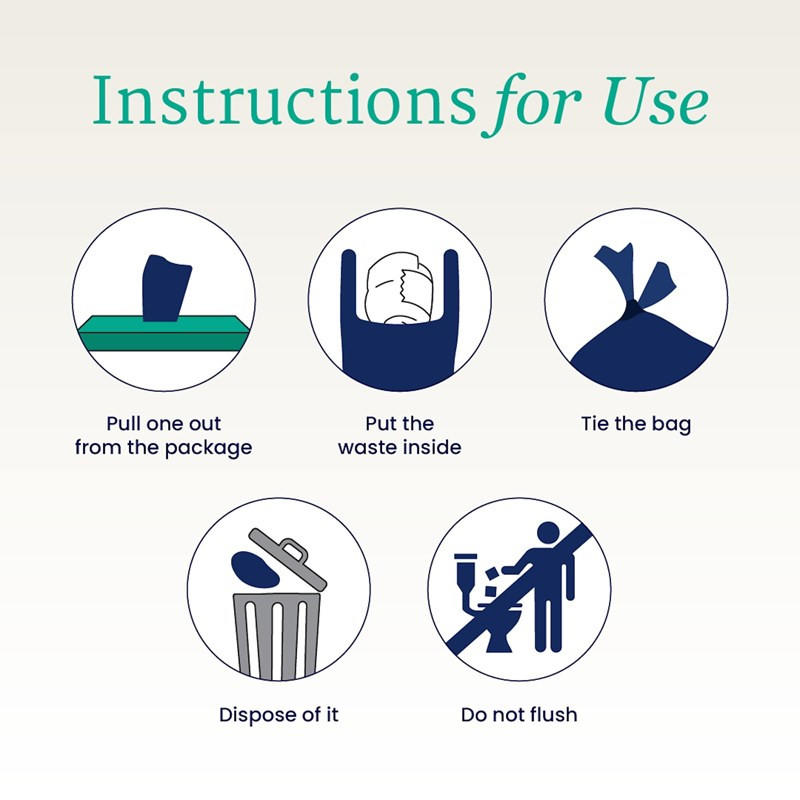 Instructions for Use

Pull one out from the package

Put the waste inside

Tie the bag

Dispose of it

Do not flush