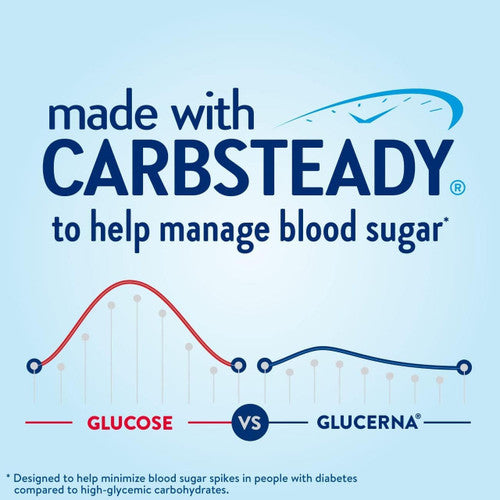 made with
CARBSTEADY®
to help manage blood sugar*

GLUCOSE VS GLUCERNA®

* Designed to help minimize blood sugar spikes in people with diabetes compared to high-glycemic carbohydrates.