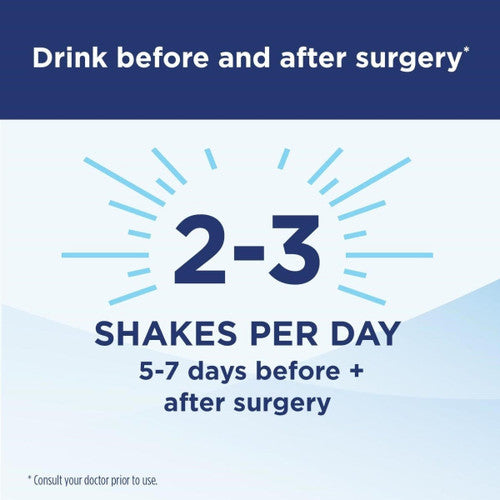 Drink before and after surgery*

2-3

SHAKES PER DAY

5-7 days before + after surgery

* Consult your doctor prior to use.