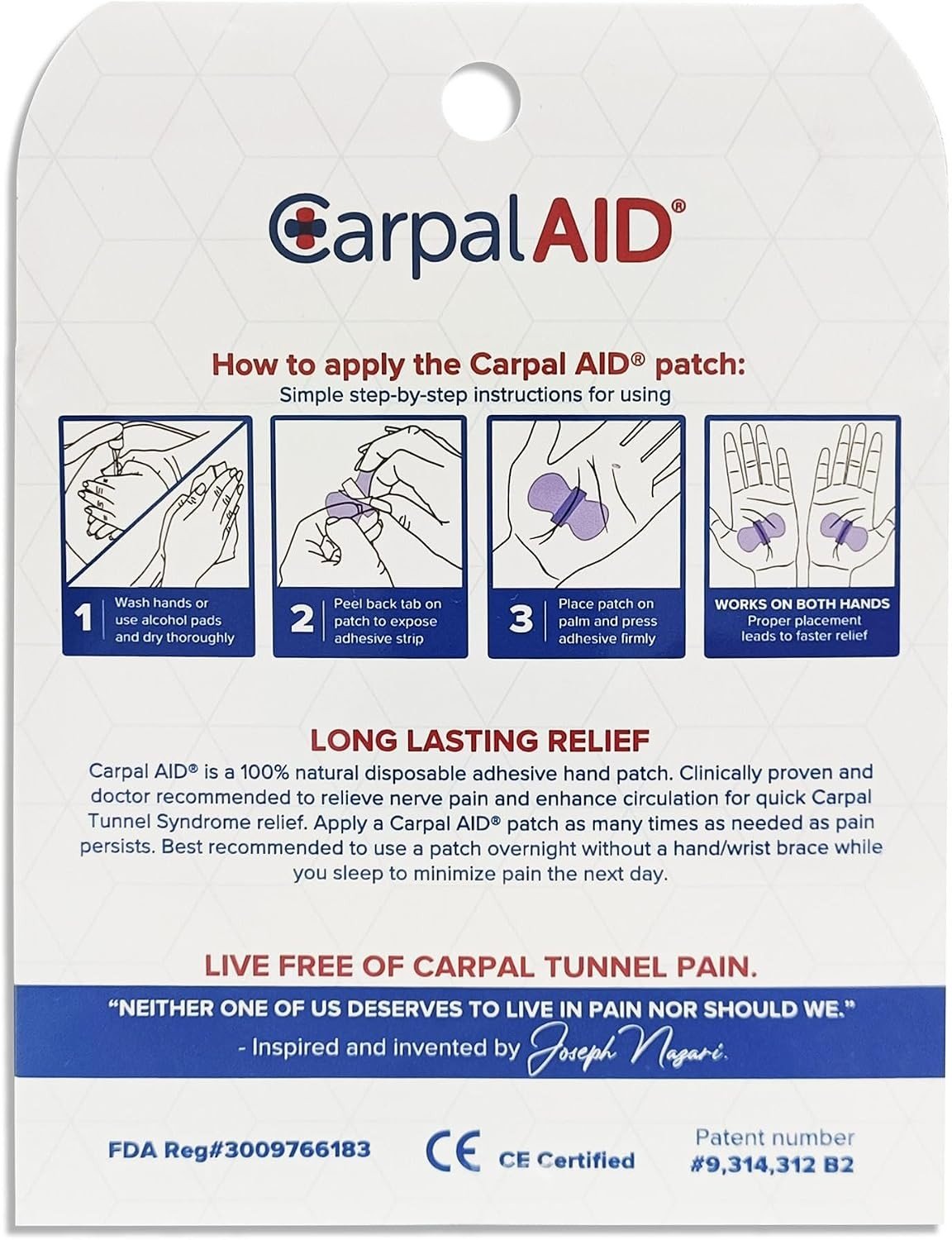 CarpalAID®

How to apply the Carpal AID® patch:
Simple step-by-step instructions for using

1 Wash hands or use alcohol pads and dry thoroughly

2 Peel back tab on patch to expose adhesive strip

3 Place patch on palm and press adhesive firmly

WORKS ON BOTH HANDS
Proper placement leads to faster relief

LONG LASTING RELIEF
Carpal AID® is a 100% natural disposable adhesive hand patch. Clinically proven and doctor recommended to relieve nerve pain and enhance circulation for quick Carpal Tunnel Syndrome relief. Apply a Carpal AID® patch as many times as needed as pain persists. Best recommended to use a patch overnight without a hand/wrist brace while you sleep to minimize pain the next day.

LIVE FREE OF CARPAL TUNNEL PAIN.
"NEITHER ONE OF US DESERVES TO LIVE IN PAIN NOR SHOULD WE."
- Inspired and invented by Joseph Nazari.

FDA Reg#3009766183

CE CE Certified

Patent number
#9,314,312 B2