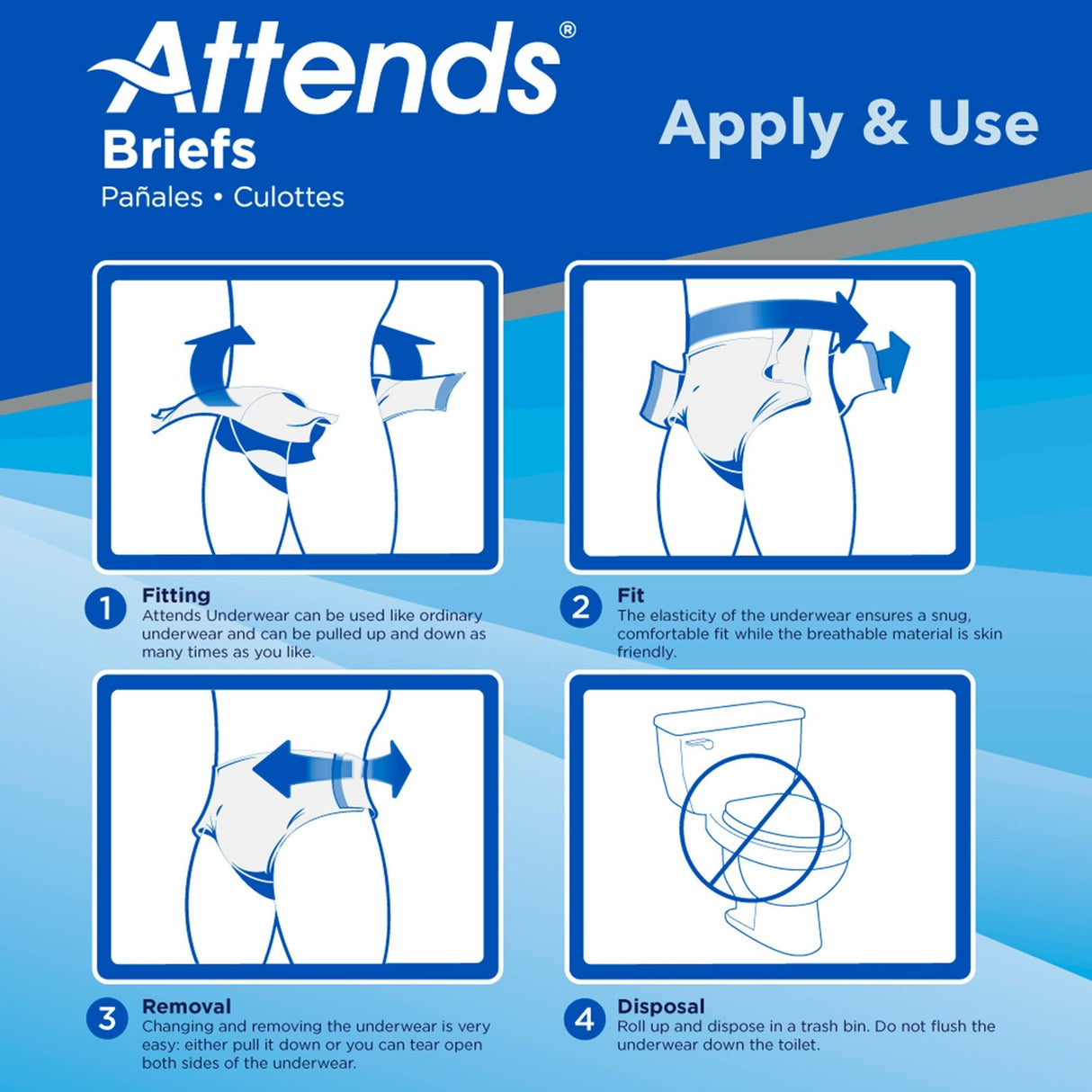 Attends®
Briefs
Pañales • Culottes

Apply & Use

1 Fitting
Attends Underwear can be used like ordinary underwear and can be pulled up and down as many times as you like.

2 Fit
The elasticity of the underwear ensures a snug, comfortable fit while the breathable material is skin friendly.

3 Removal
Changing and removing the underwear is very easy: either pull it down or you can tear open both sides of the underwear.

4 Disposal
Roll up and dispose in a trash bin. Do not flush the underwear down the toilet.