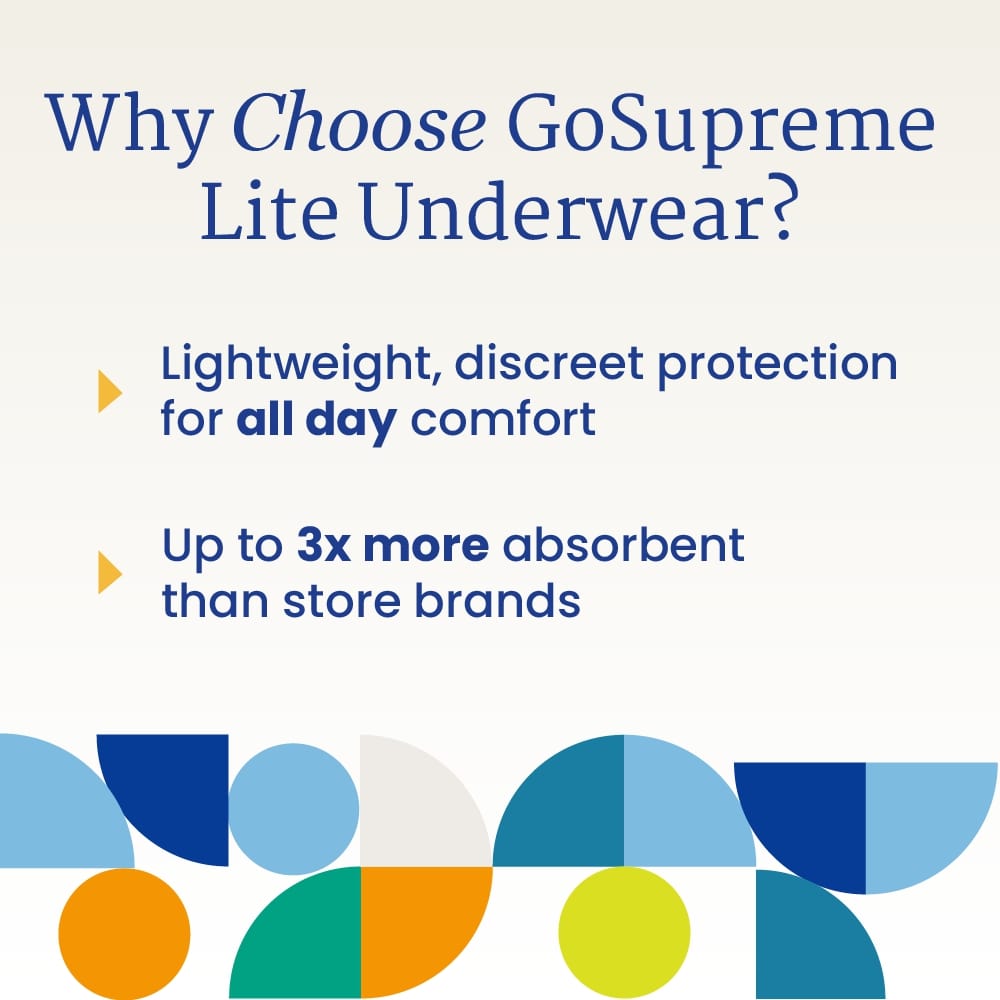 Why Choose GoSupreme Lite Underwear?

Lightweight, discreet protection for all day comfort

Up to 3x more absorbent than store brands