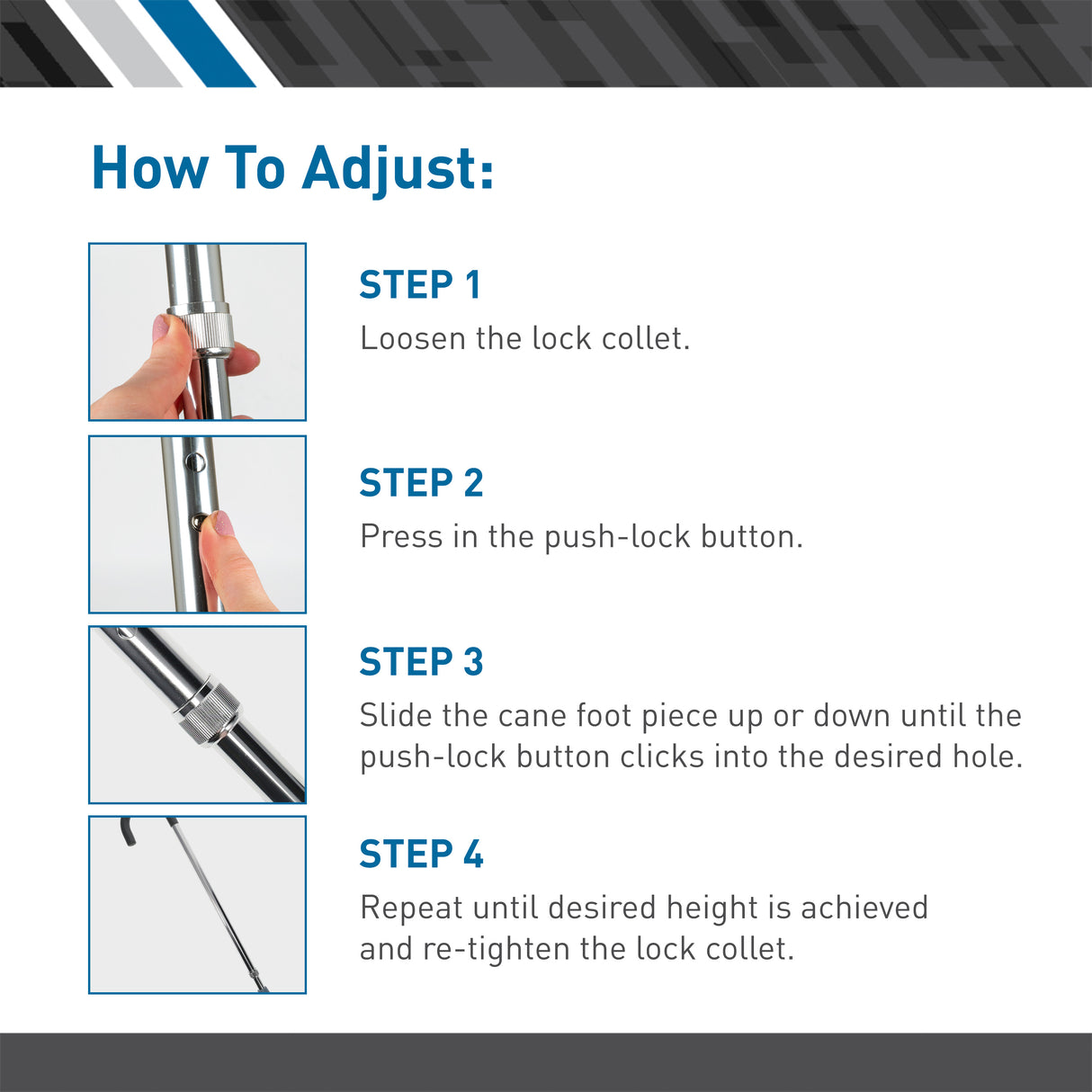 How To Adjust:

STEP 1
Loosen the lock collet.

STEP 2
Press in the push-lock button.

STEP 3
Slide the cane foot piece up or down until the push-lock button clicks into the desired hole.

STEP 4
Repeat until desired height is achieved and re-tighten the lock collet.