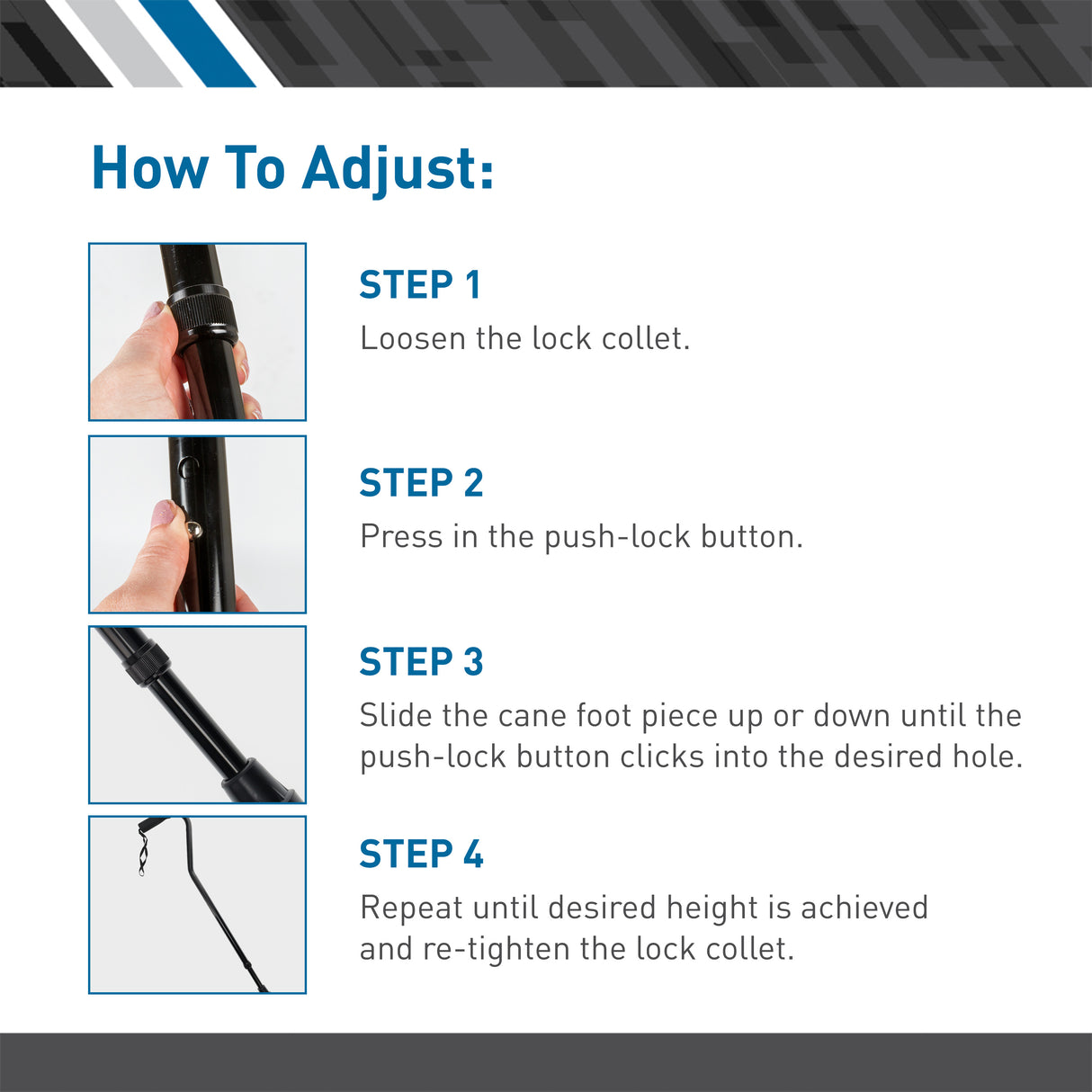 How To Adjust:

STEP 1
Loosen the lock collet.

STEP 2
Press in the push-lock button.

STEP 3
Slide the cane foot piece up or down until the push-lock button clicks into the desired hole.

STEP 4
Repeat until desired height is achieved and re-tighten the lock collet.